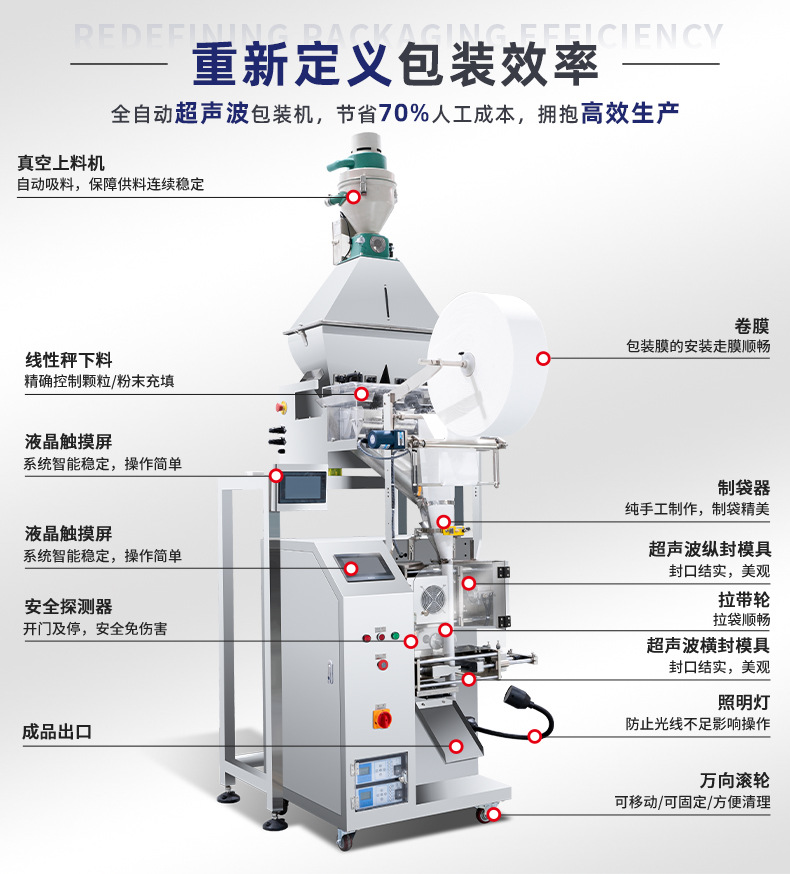 REDEFINING PACKAGING EFFICIENCY

重新定义包装效率

全自动超声波包装机，节省70%人工成本，拥抱高效生产

真空上料机
自动吸料，保障供料连续稳定

线性秤下料
精确控制颗粒/粉末充填

液晶触摸屏
系统智能稳定，操作简单

液晶触摸屏
系统智能稳定，操作简单

安全探测器
开门及停，安全免伤害

成品出口

卷膜
包装膜的安装走膜顺畅

制袋器
纯手工制作，制袋精美

超声波纵封模具
封口结实，美观

拉带轮
拉袋顺畅

超声波横封模具
封口结实，美观

照明灯
防止光线不足影响操作

万向滚轮
可移动/可固定/方便清理