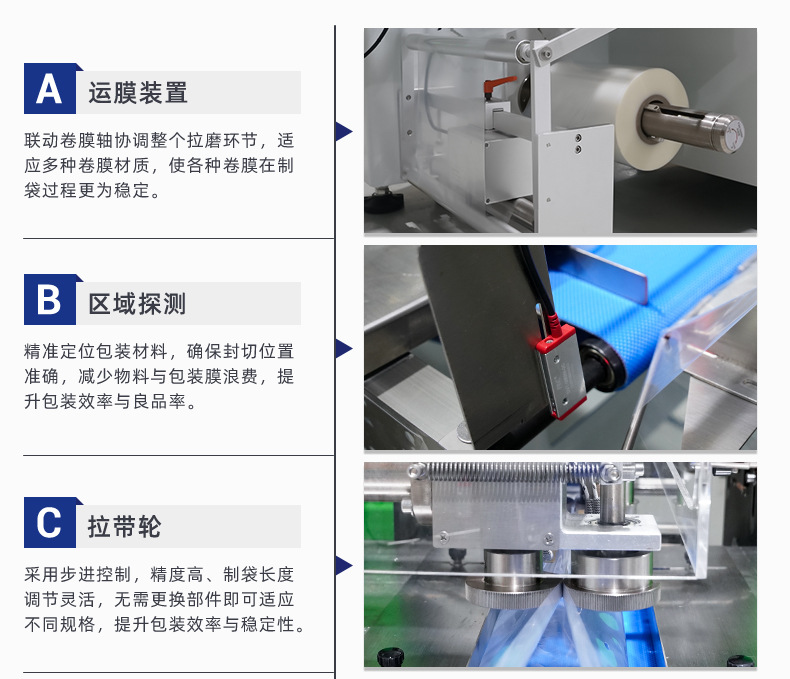 A 运膜装置

联动卷膜轴协调整个拉磨环节，适应多种卷膜材质，使各种卷膜在制袋过程更为稳定。

B 区域探测

精准定位包装材料，确保封切位置准确，减少物料与包装膜浪费，提升包装效率与良品率。

C 拉带轮

采用步进控制，精度高、制袋长度调节灵活，无需更换部件即可适应不同规格，提升包装效率与稳定性。