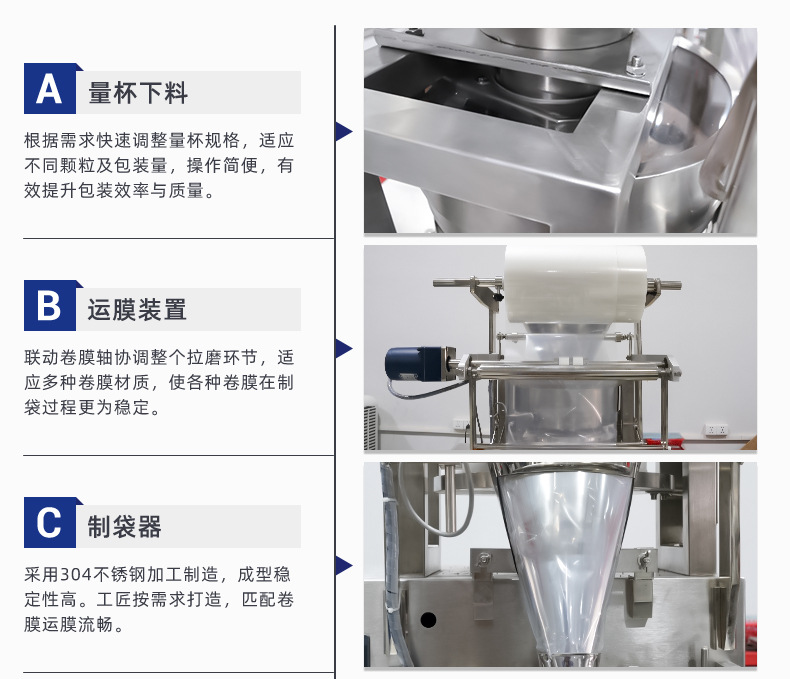 A 量杯下料

根据需求快速调整量杯规格，适应不同颗粒及包装量，操作简便，有效提升包装效率与质量。

B 运膜装置

联动卷膜轴协调整个拉磨环节，适应多种卷膜材质，使各种卷膜在制袋过程更为稳定。

C 制袋器

采用304不锈钢加工制造，成型稳定性高。工匠按需求打造，匹配卷膜运膜流畅。