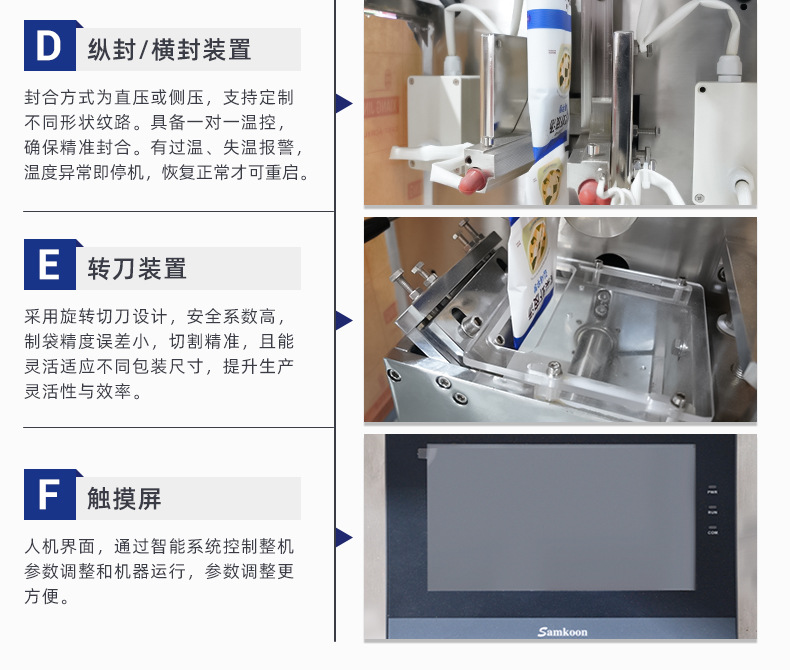 D 纵封/横封装置

封合方式为直压或侧压，支持定制不同形状纹路。具备一对一温控，确保精准封合。有过温、失温报警，温度异常即停机，恢复正常才可重启。

E 转刀装置

采用旋转切刀设计，安全系数高，制袋精度误差小，切割精准，且能灵活适应不同包装尺寸，提升生产灵活性与效率。

F 触摸屏

人机界面，通过智能系统控制整机参数调整和机器运行，参数调整更方便。

PWR
RUN
COM
Samkoon