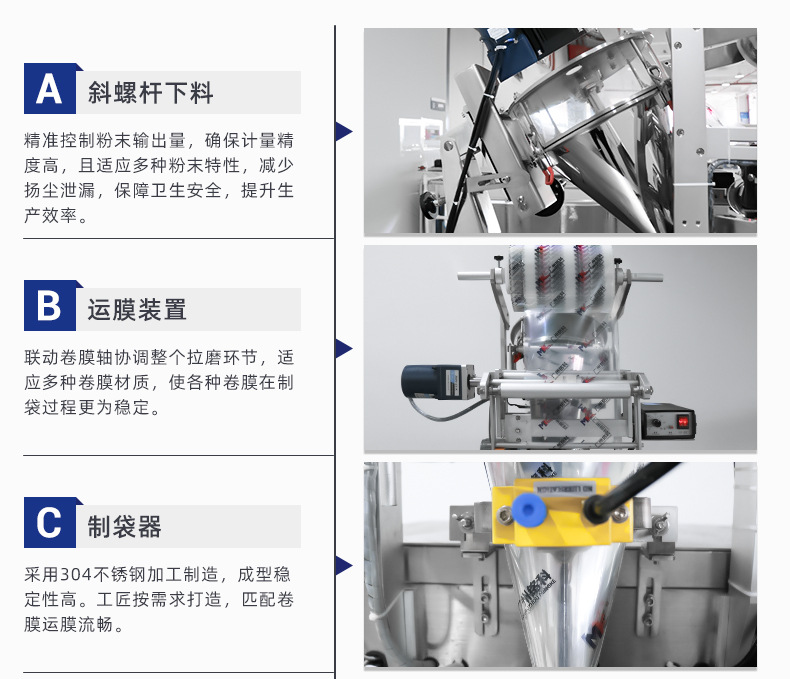 A 斜螺杆下料

精准控制粉末输出量，确保计量精度高，且适应多种粉末特性，减少扬尘泄漏，保障卫生安全，提升生产效率。

B 运膜装置

联动卷膜轴协调整个拉磨环节，适应多种卷膜材质，使各种卷膜在制袋过程更为稳定。

C 制袋器

采用304不锈钢加工制造，成型稳定性高。工匠按需求打造，匹配卷膜运膜流畅。