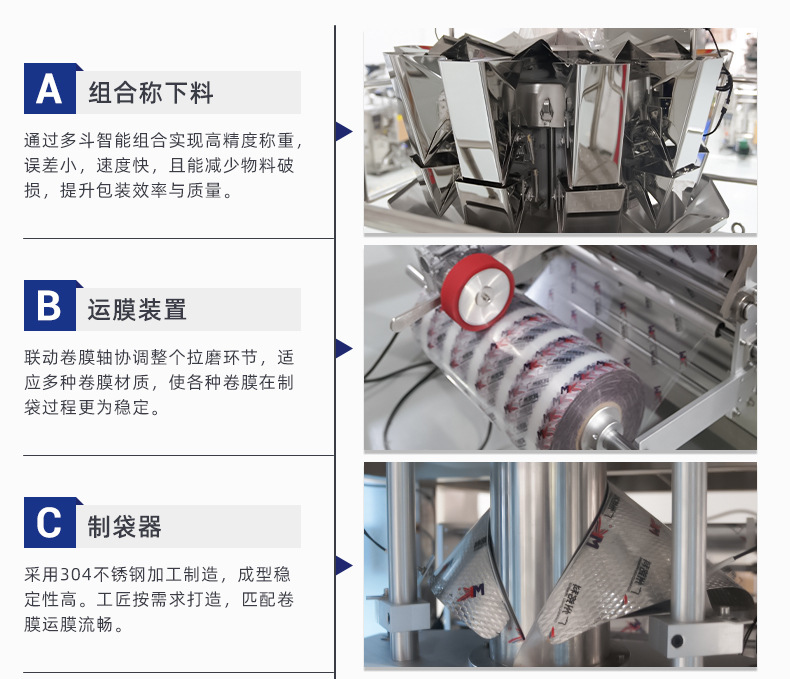 A 组合称下料

通过多斗智能组合实现高精度称重，误差小，速度快，且能减少物料破损，提升包装效率与质量。

B 运膜装置

联动卷膜轴协调整个拉磨环节，适应多种卷膜材质，使各种卷膜在制袋过程更为稳定。

C 制袋器

采用304不锈钢加工制造，成型稳定性高。工匠按需求打造，匹配卷膜运膜流畅。