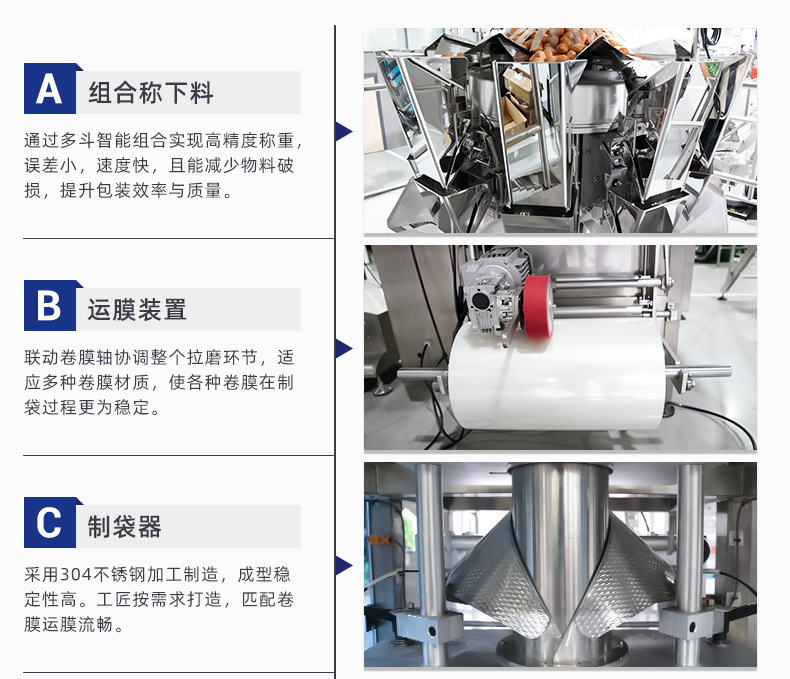 A 组合称下料

通过多斗智能组合实现高精度称重，误差小，速度快，且能减少物料破损，提升包装效率与质量。

B 运膜装置

联动卷膜轴协调整个拉磨环节，适应多种卷膜材质，使各种卷膜在制袋过程更为稳定。

C 制袋器

采用304不锈钢加工制造，成型稳定性高。工匠按需求打造，匹配卷膜运膜流畅。