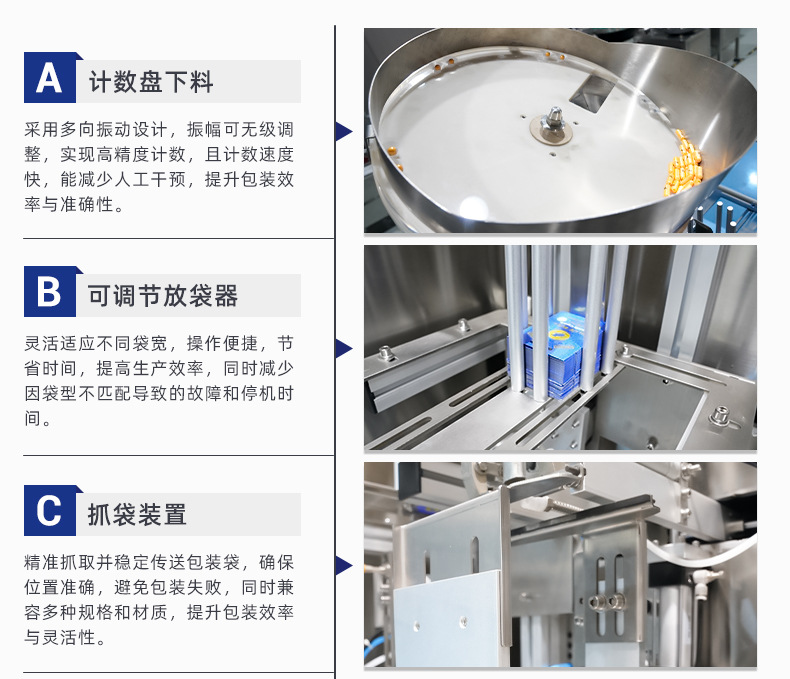 A 计数盘下料

采用多向振动设计，振幅可无级调整，实现高精度计数，且计数速度快，能减少人工干预，提升包装效率与准确性。

B 可调节放袋器

灵活适应不同袋宽，操作便捷，节省时间，提高生产效率，同时减少因袋型不匹配导致的故障和停机时间。

C 抓袋装置

精准抓取并稳定传送包装袋，确保位置准确，避免包装失败，同时兼容多种规格和材质，提升包装效率与灵活性。