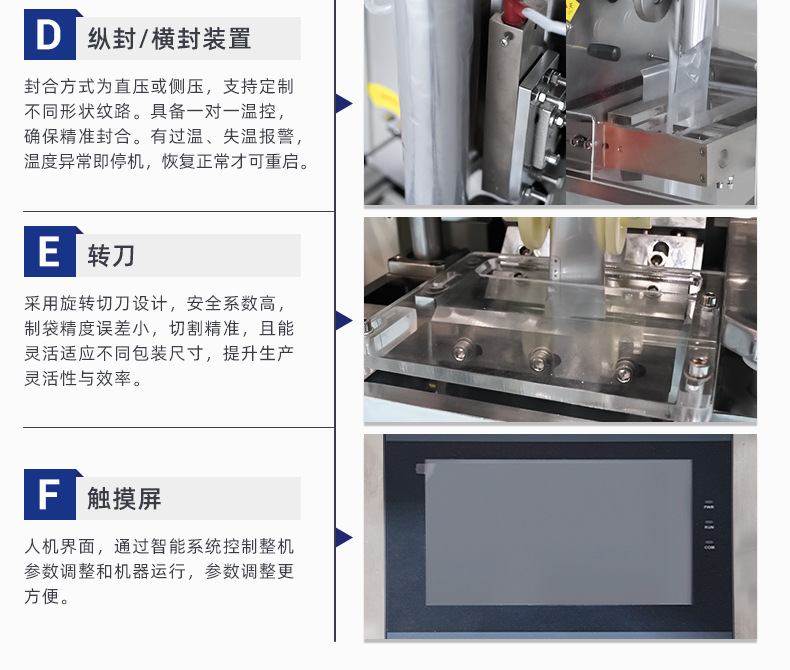 D 纵封/横封装置

封合方式为直压或侧压，支持定制不同形状纹路。具备一对一温控，确保精准封合。有过温、失温报警，温度异常即停机，恢复正常才可重启。

E 转刀

采用旋转切刀设计，安全系数高，制袋精度误差小，切割精准，且能灵活适应不同包装尺寸，提升生产灵活性与效率。

F 触摸屏

人机界面，通过智能系统控制整机参数调整和机器运行，参数调整更方便。

PWR
RUN
COM